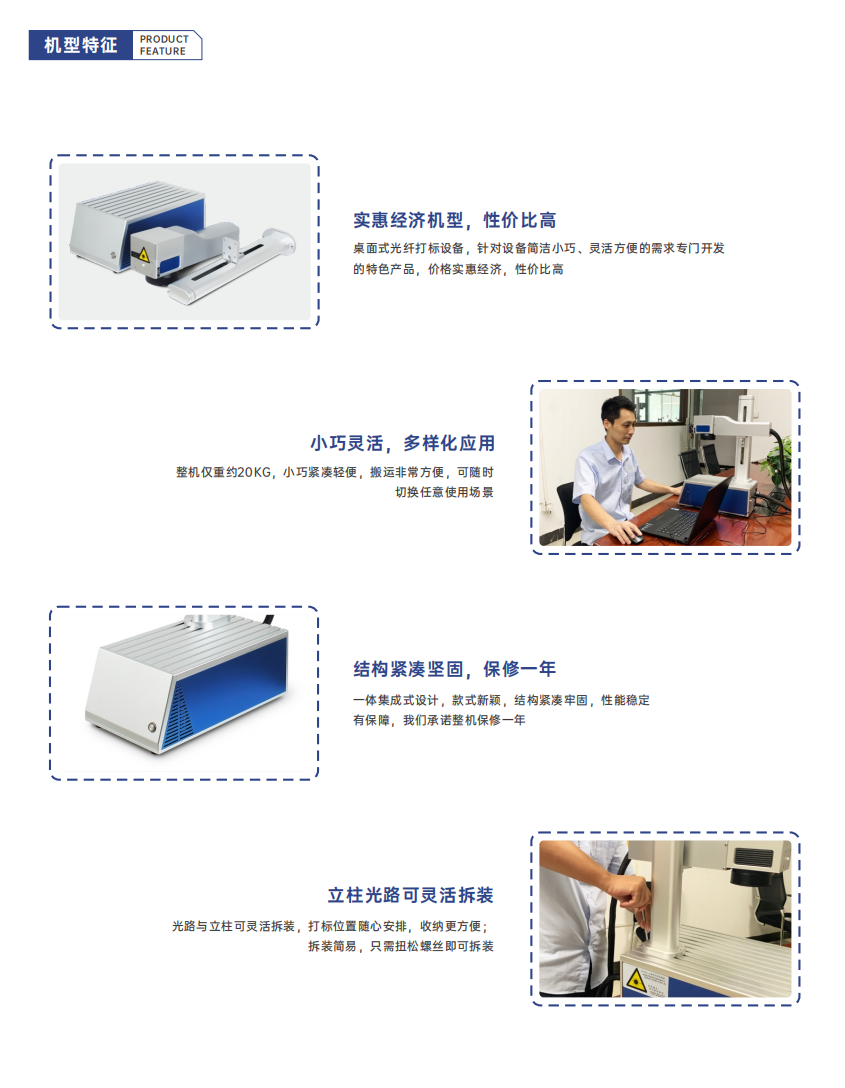 机型特征 PRODUCT FEATURE

实惠经济机型，性价比高

桌面式光纤打标设备，针对设备简洁小巧、灵活方便的需求专门开发的特色产品，价格实惠经济，性价比高

小巧灵活，多样化应用

整机仅重约20KG，小巧紧凑轻便，搬运非常方便，可随时切换任意使用场景

结构紧凑坚固，保修一年

一体集成式设计，款式新颖，结构紧凑牢固，性能稳定有保障，我们承诺整机保修一年

立柱光路可灵活拆装

光路与立柱可灵活拆装，打标位置随心安排，收纳更方便；拆装简易，只需扭松螺丝即可拆装